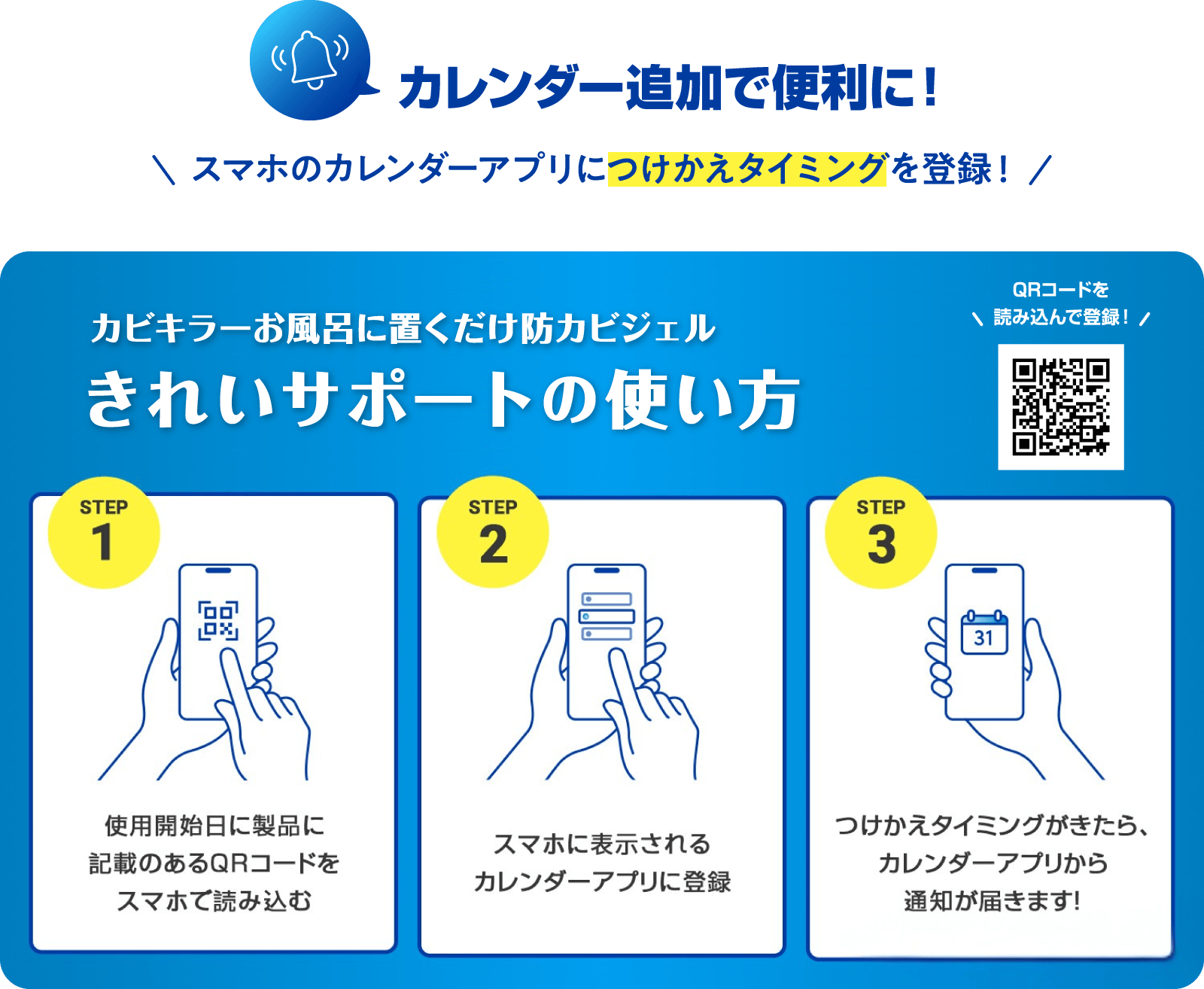 カレンダー追加で便利に！

＼ スマホのカレンダーアプリにつけかえタイミングを登録！ ／

カビキラーお風呂に置くだけ防カビジェル

きれいサポートの使い方

QRコードを
＼ 読み込んで登録！ ／

STEP 1

使用開始日に製品に記載のあるQRコードをスマホで読み込む

STEP 2

スマホに表示されるカレンダーアプリに登録

STEP 3

31

つけかえタイミングがきたら、カレンダーアプリから通知が届きます!